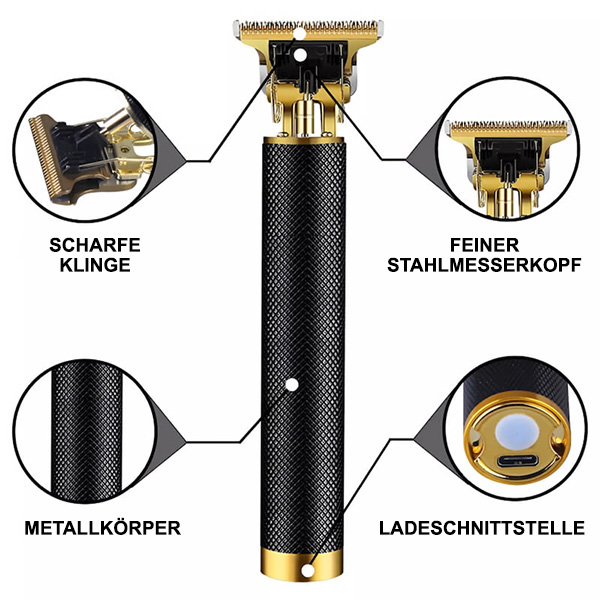 SCHARFE KLINGE

FEINER STAHLMESSERKOPF

METALLKÖRPER

LADESCHNITTSTELLE